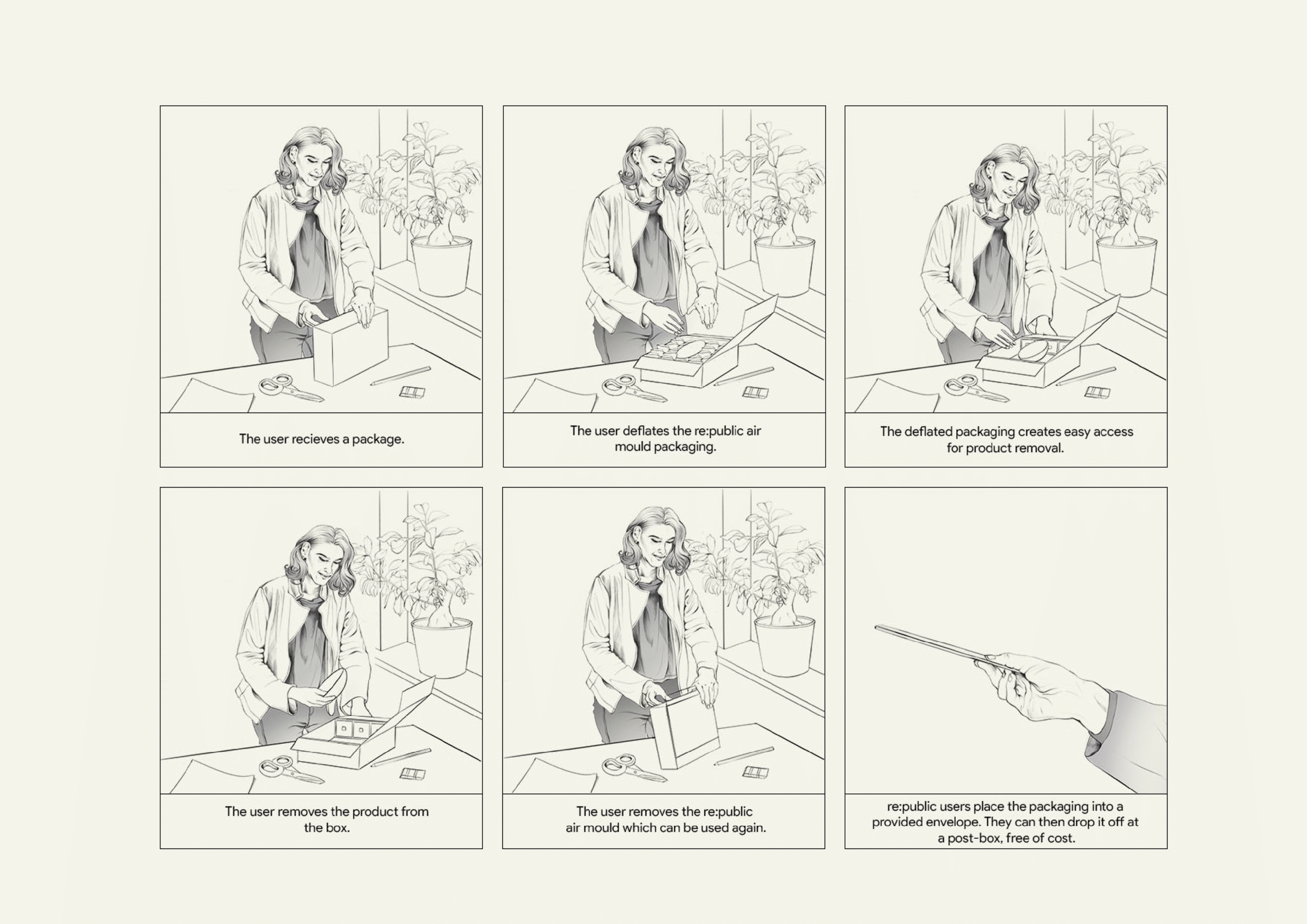 The user recieves a package.

The user deflates the re:public air mould packaging.

The deflated packaging creates easy access for product removal.

The user removes the product from the box.

The user removes the re:public air mould which can be used again.

re:public users place the packaging into a provided envelope. They can then drop it off at a post-box, free of cost.